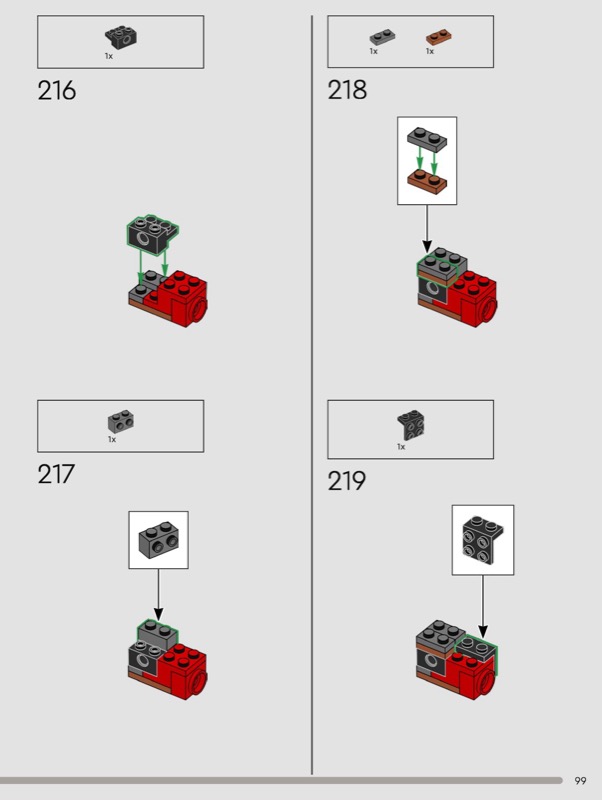 1x

216

1x

217

1x 1x

218

1x

219

99