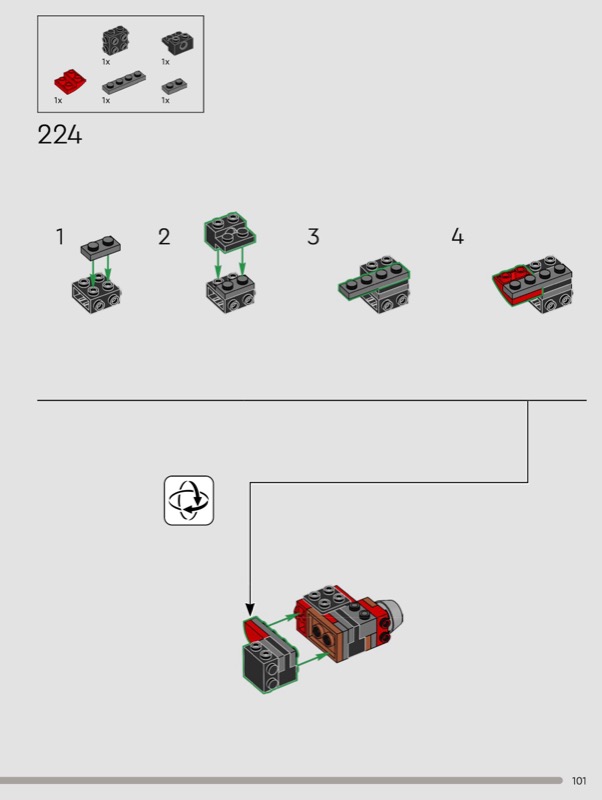 1x
1x
1x
1x
1x

224

1
2
3
4

101