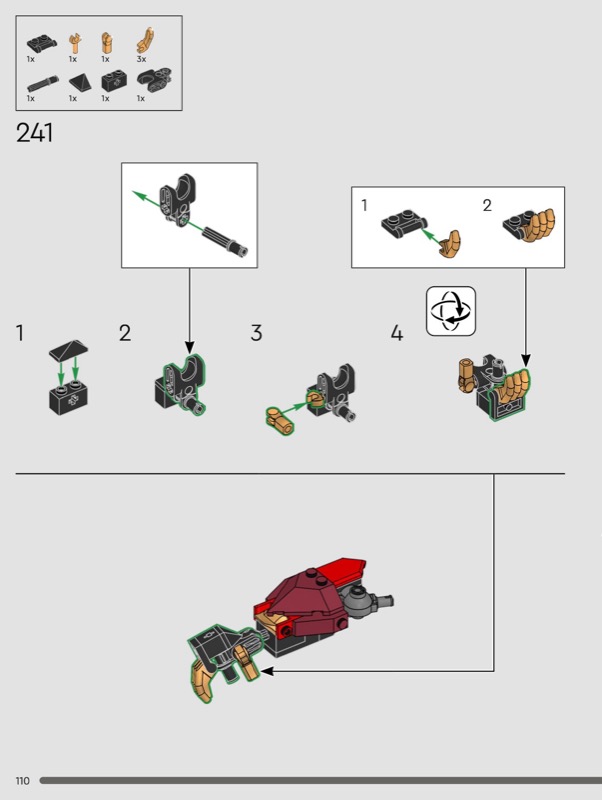 1x 1x 1x 3x
1x 1x 1x 1x

241

1 2

1 2 3 4

110