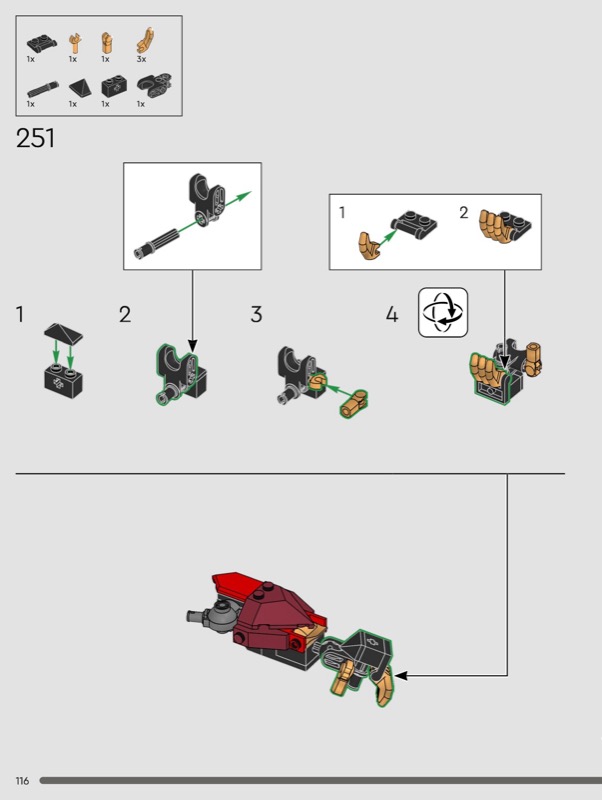 1x 1x 1x 3x
1x 1x 1x 1x

251

1 2

1 2 3 4

116