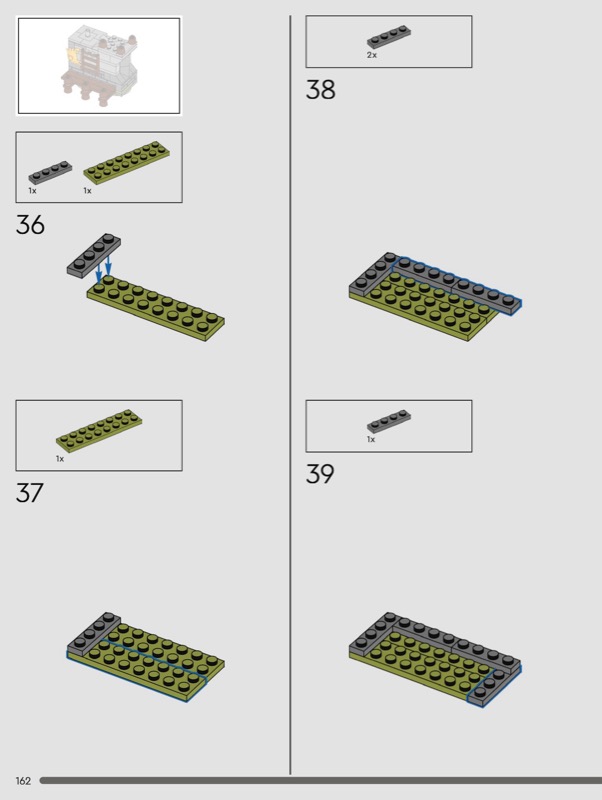 1x 1x

36

1x

37

2x

38

1x

39

162