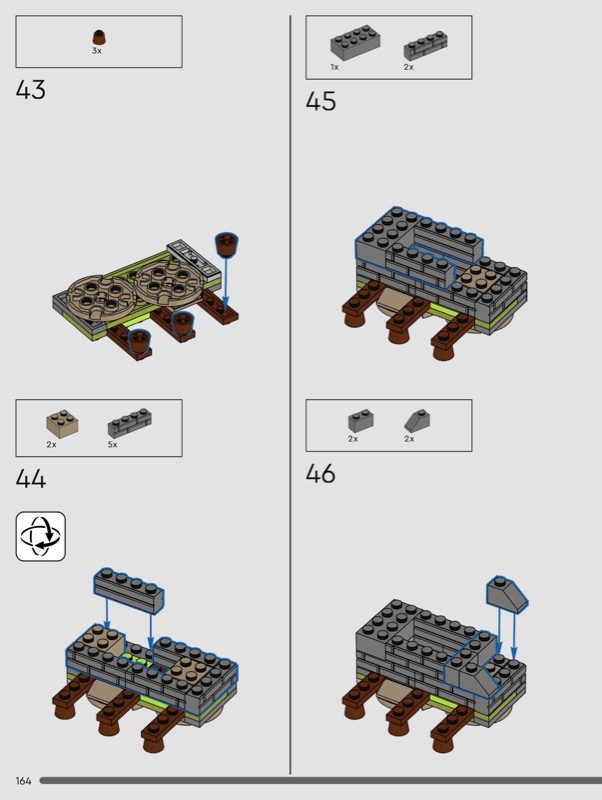 3x

43

2x

5x

44

1x

2x

45

2x

2x

46

164