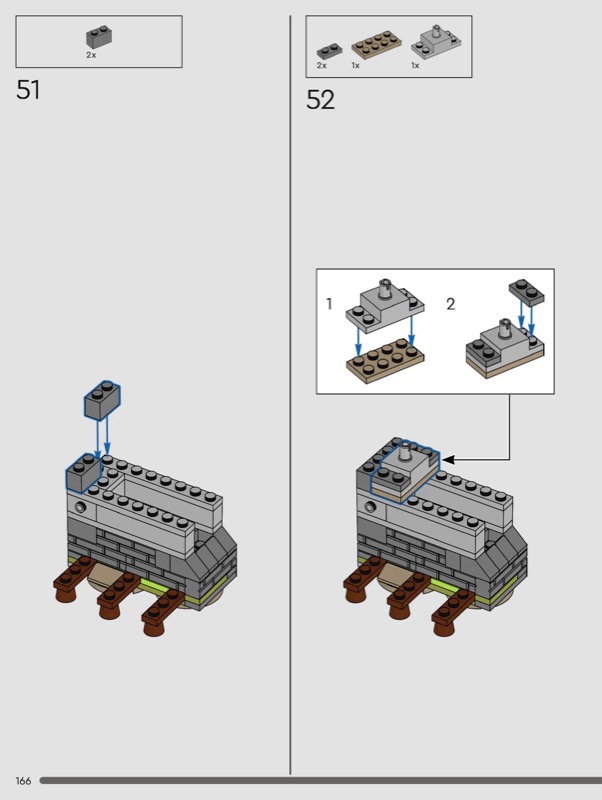 2x

51

2x 1x 1x

52

1 2

166