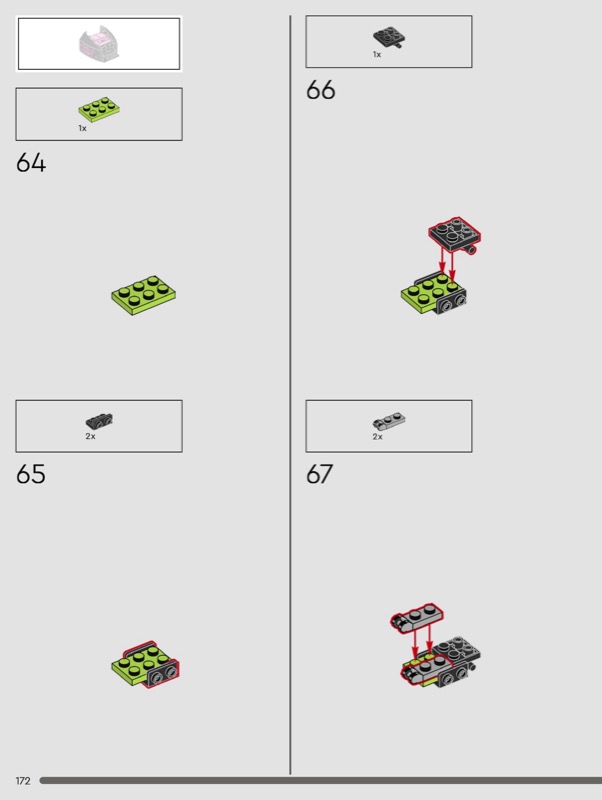 1x

64

2x

65

1x

66

2x

67

172