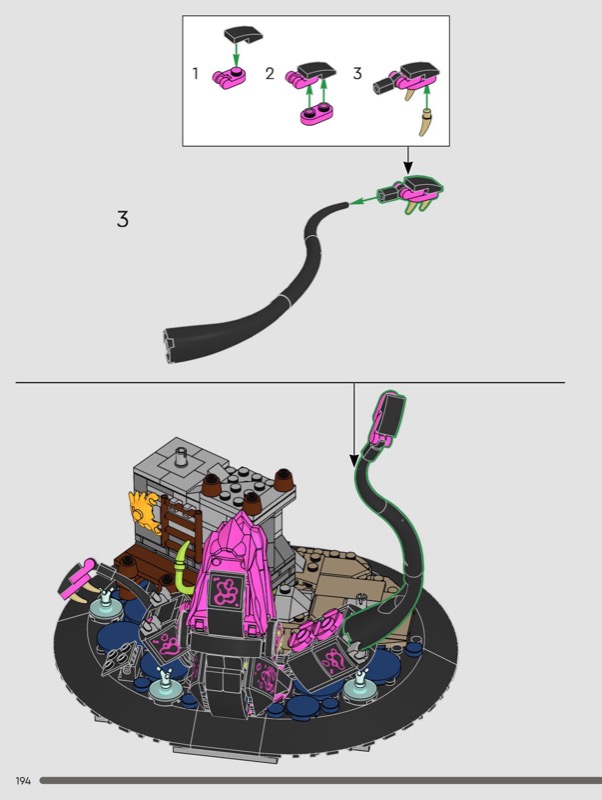 1 2 3

3

194