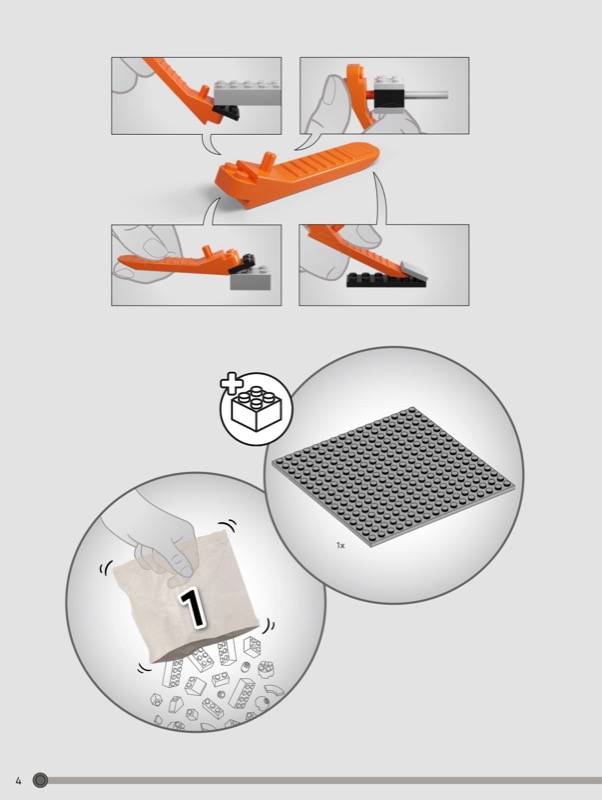 1x

1

4