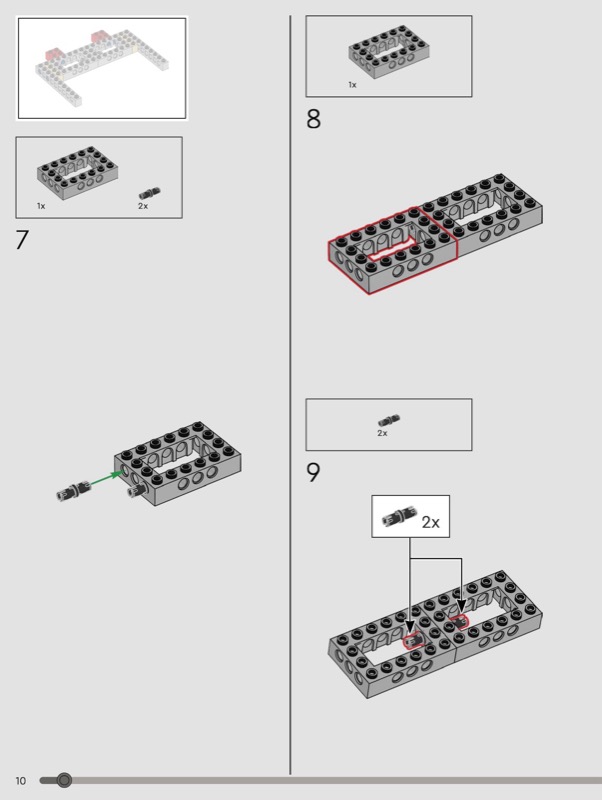 1x

2x

7

1x

8

2x

9

2x

10