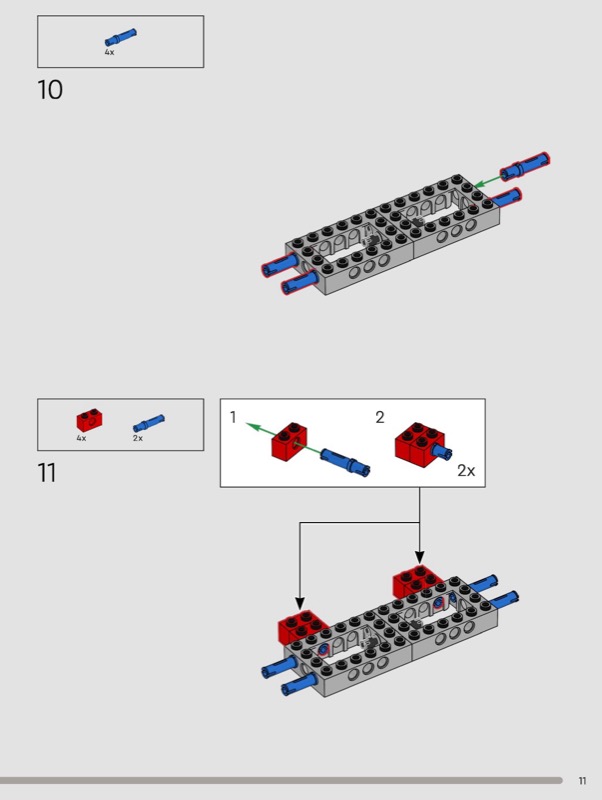 4x

10

4x

2x

11

1

2

2x

11