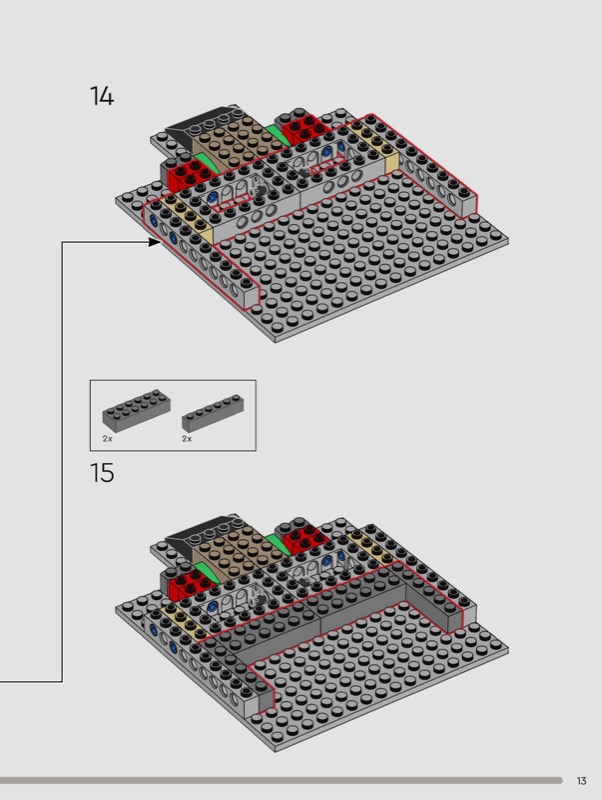 14

2x

2x

15

13