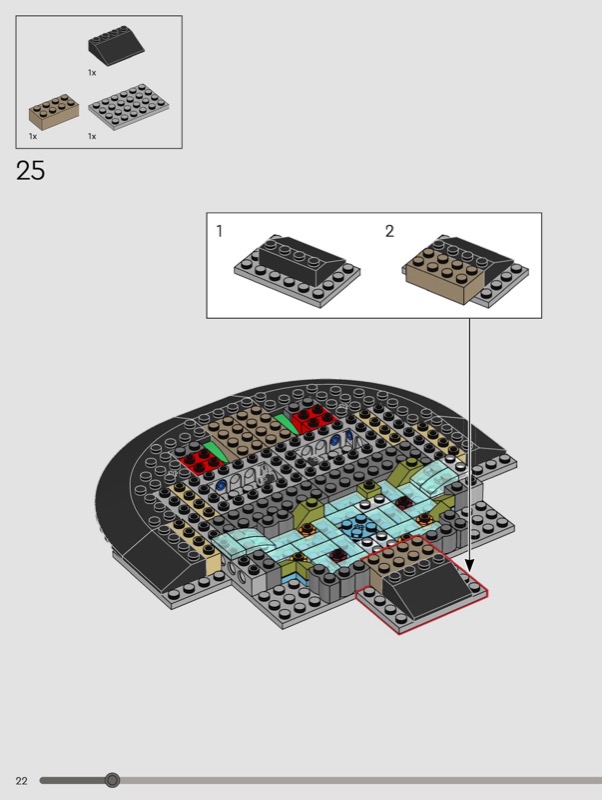 1x

1x

1x

25

1

2

22