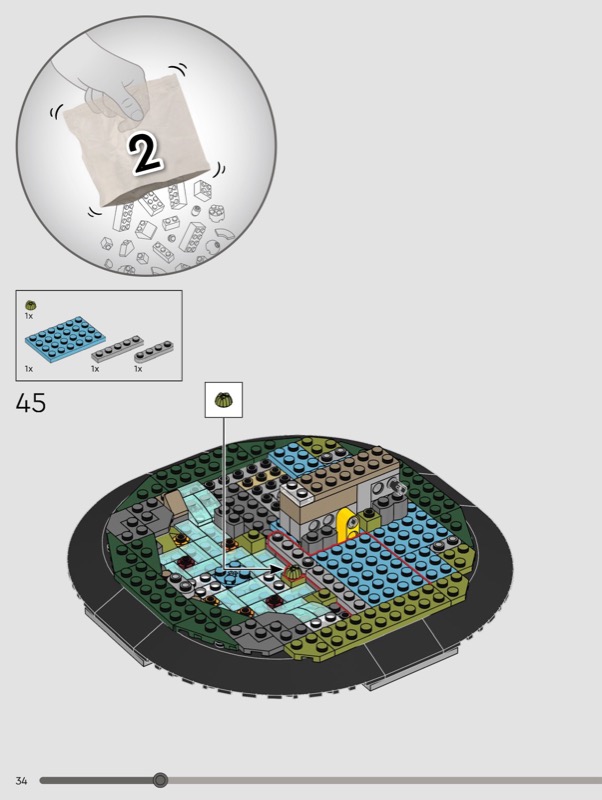 2

1x

1x 1x 1x

45

34