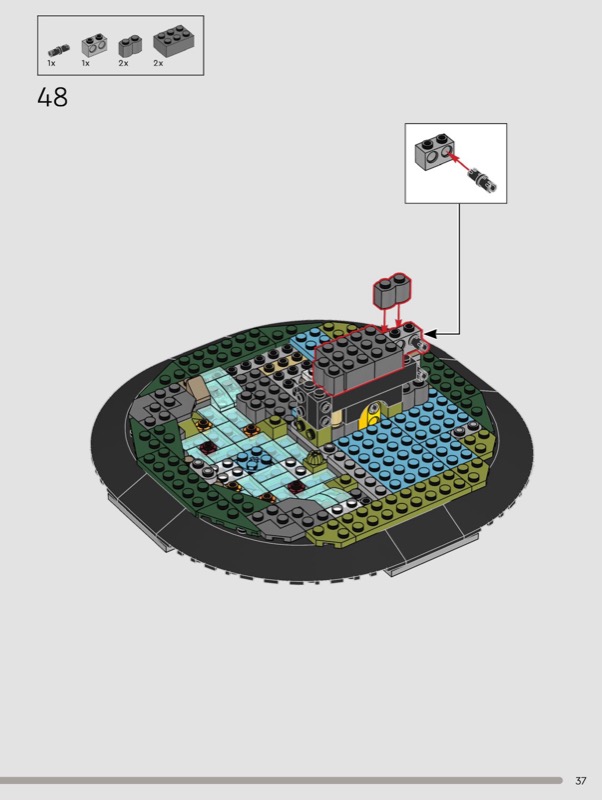 1x 1x 2x 2x

48

37