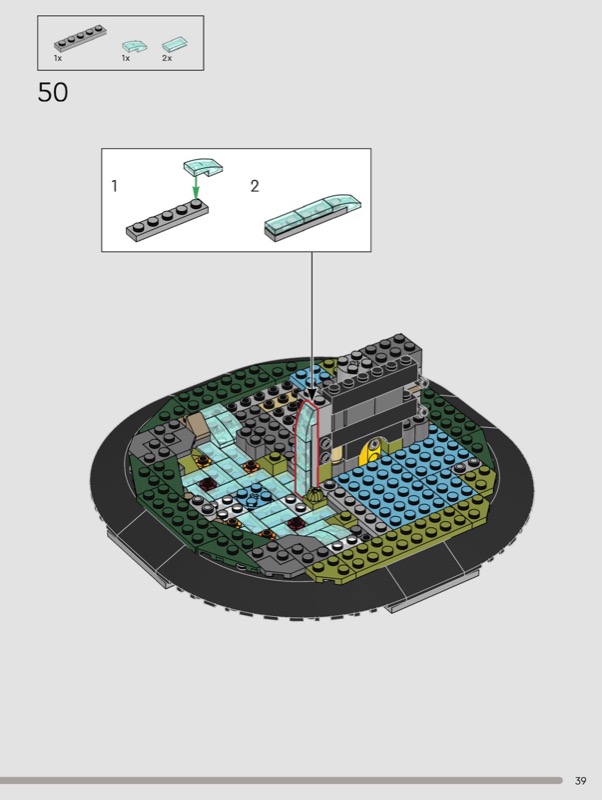 1x 1x 2x

50

1

2

39