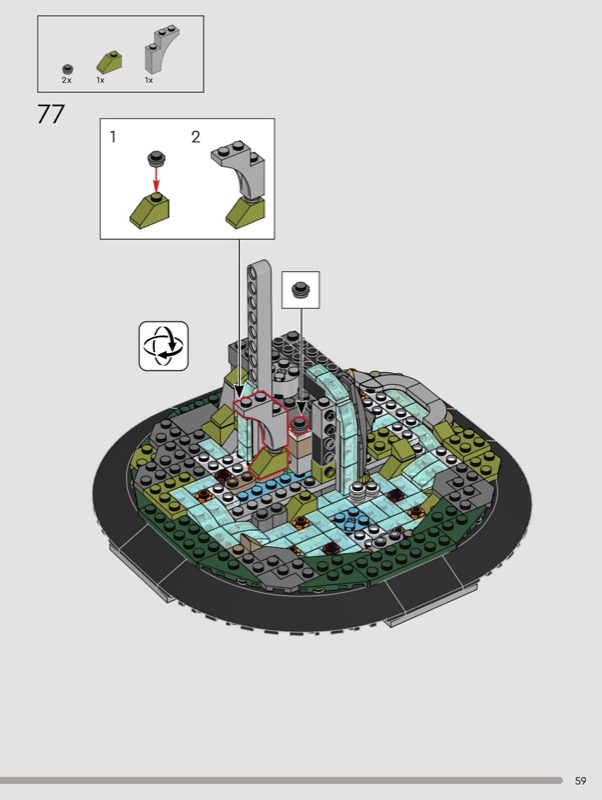 2x 1x 1x

77

1 2

59