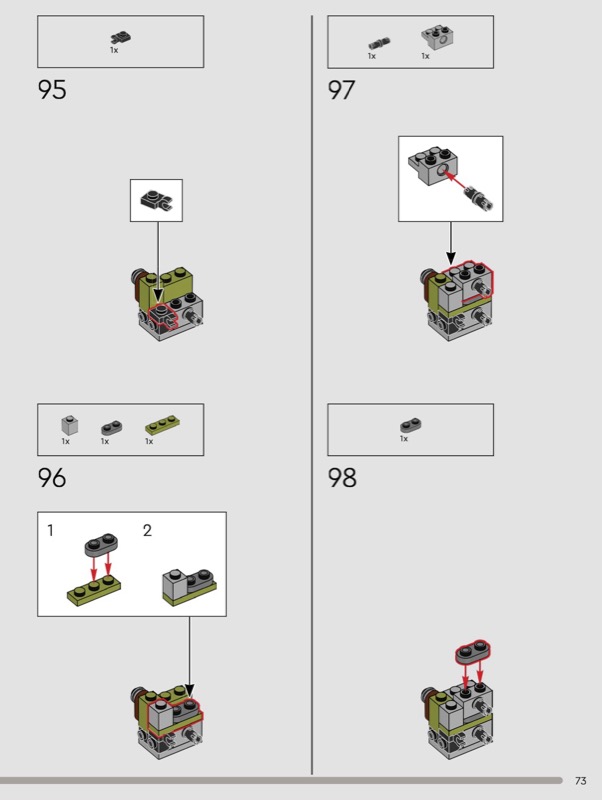 1x

95

1x 1x 1x

96

1 2

1x 1x

97

1x

98

73