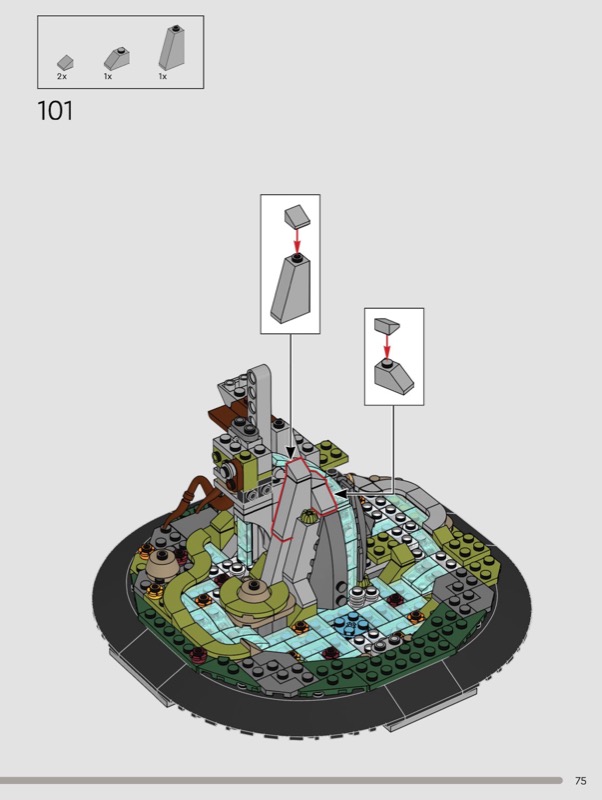 2x 1x 1x

101

75