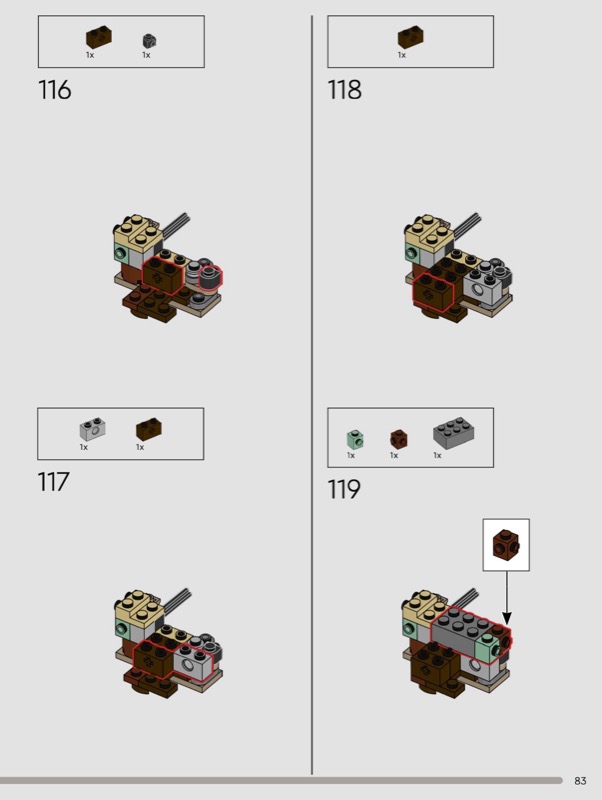 1x 1x

116

1x 1x

117

1x

118

1x 1x 1x

119

83