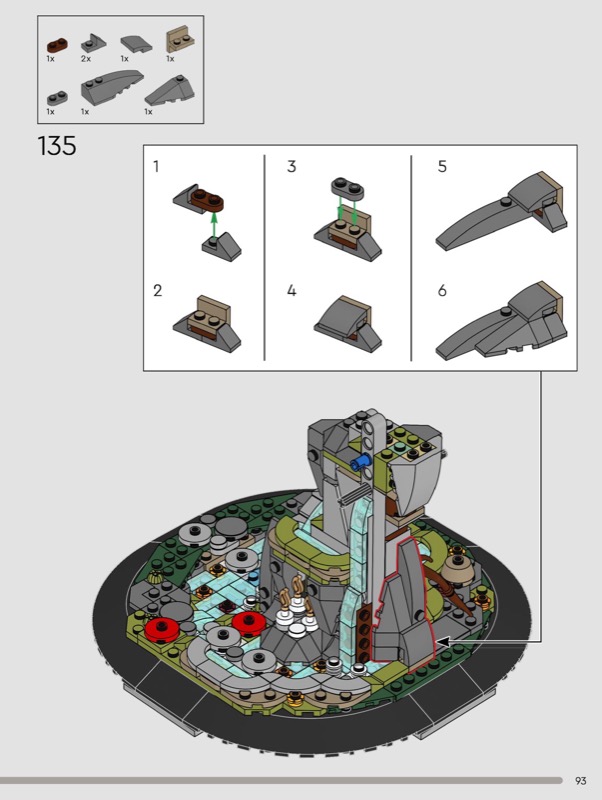 1x 2x 1x 1x
1x 1x 1x

135

1

2

3

4

5

6

93