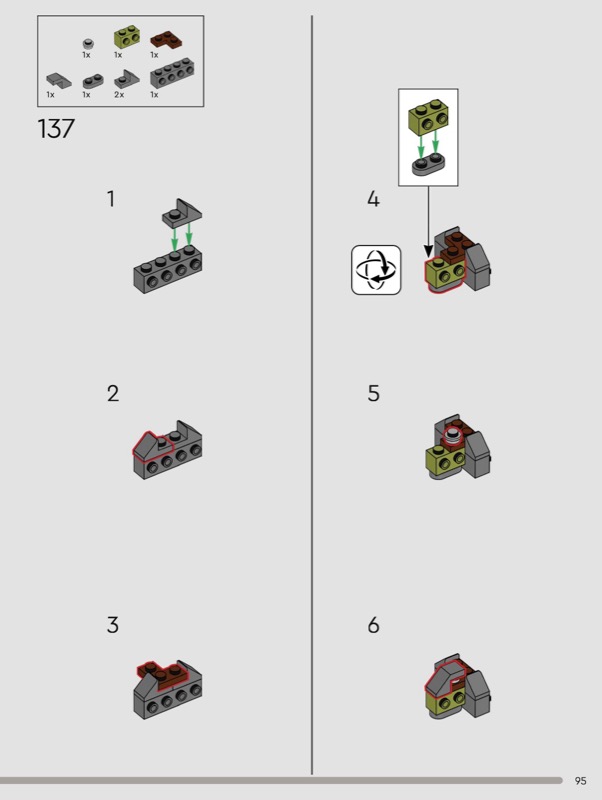 1x 1x 1x
1x 1x 2x 1x

137

1

2

3

4

5

6

95