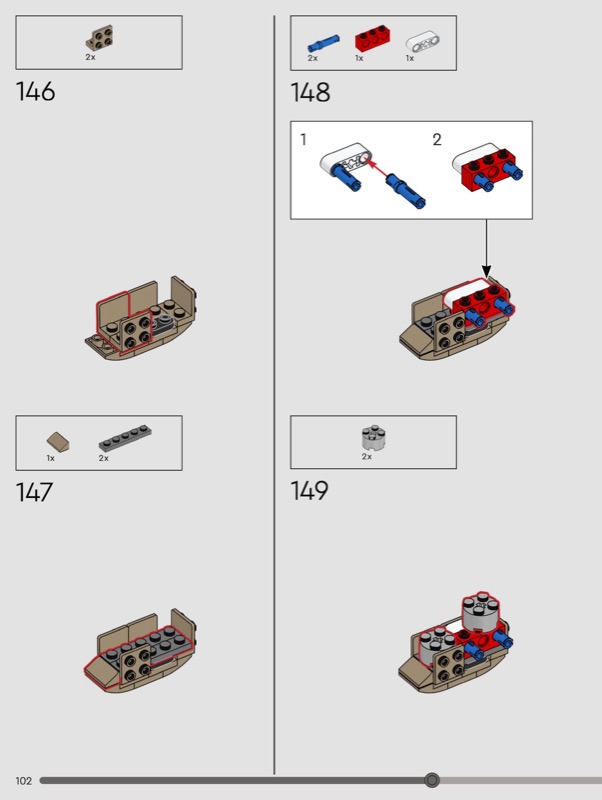 2x

146

1x 2x

147

2x 1x 1x

148

1

2

2x

149

102