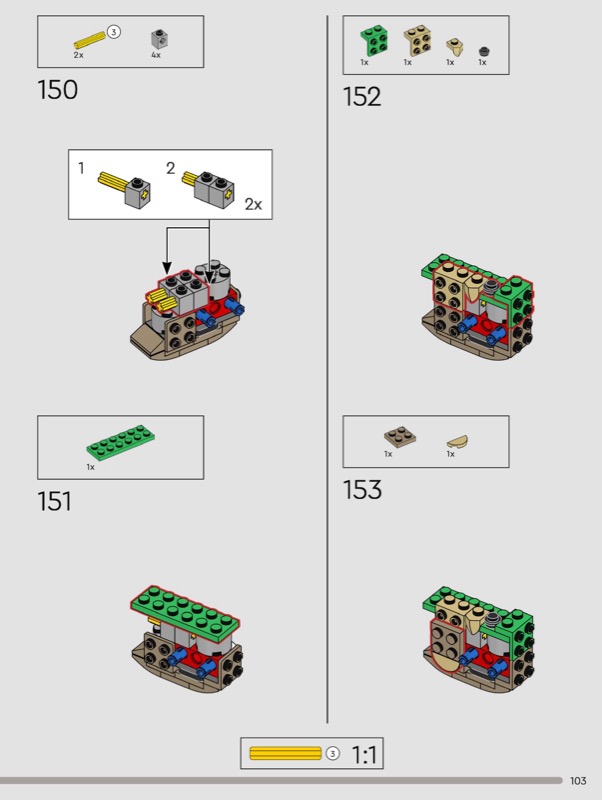 3
2x
4x
150

1
2
2x

1x
151

1x
1x
1x
1x
152

1x
1x
153

3
1:1

103