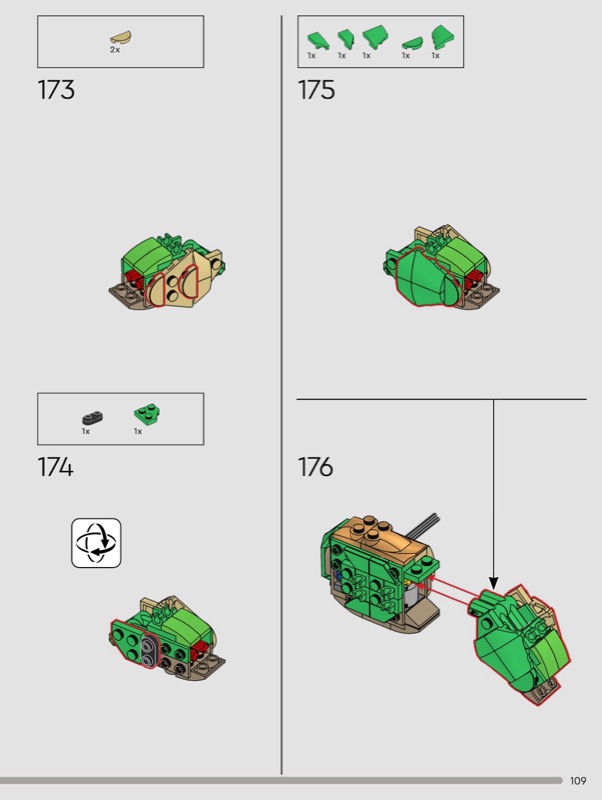 2x

173

1x 1x

174

1x 1x 1x 1x 1x

175

176

109