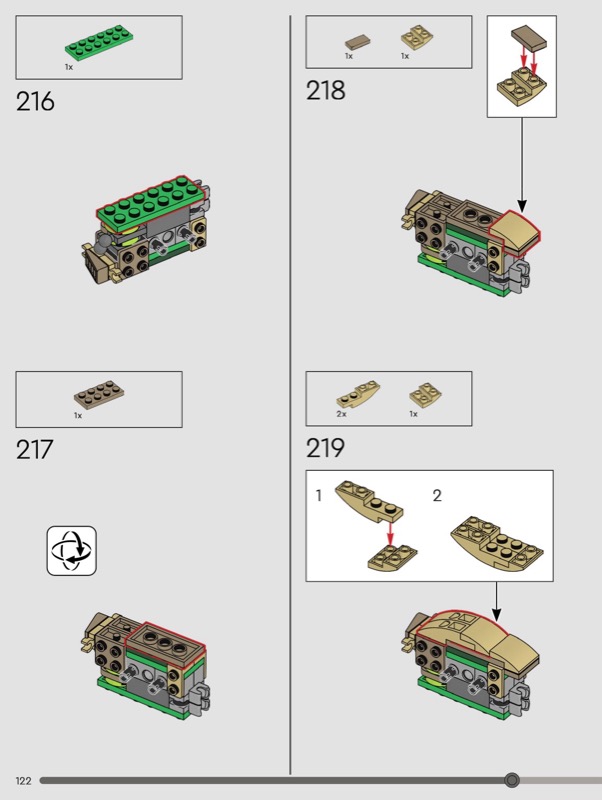 1x

216

1x

217

1x 1x

218

2x 1x

219

1

2

122