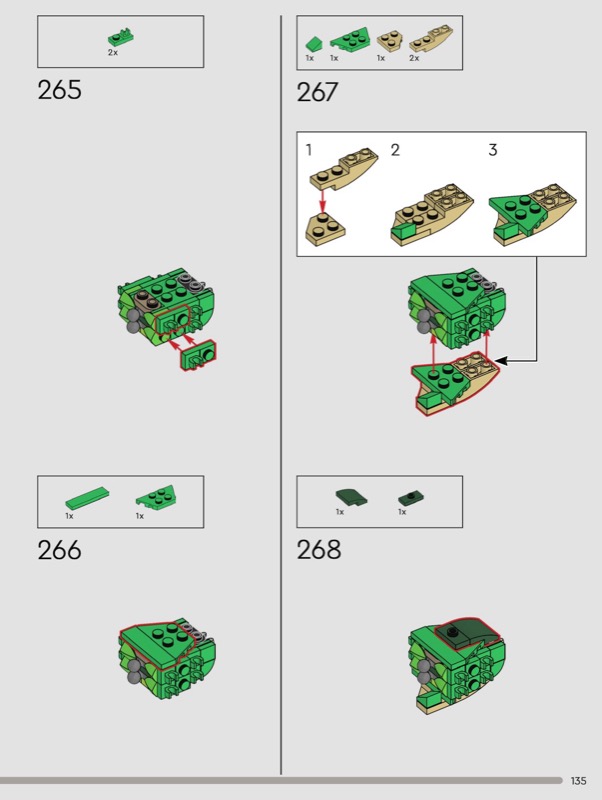 2x

265

1x 1x

266

1x 1x 1x 2x

267

1

2

3

1x 1x

268

135