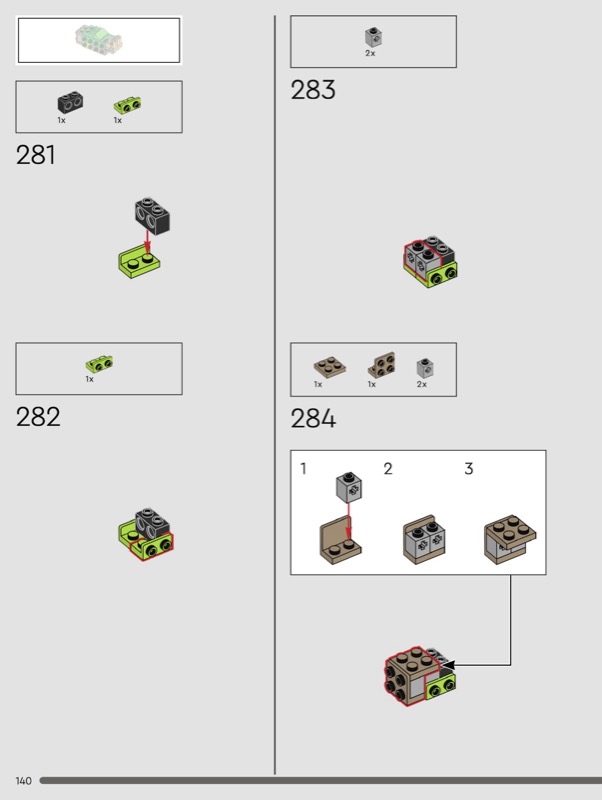 1x 1x

281

1x

282

2x

283

1x 1x 2x

284

1 2 3

140