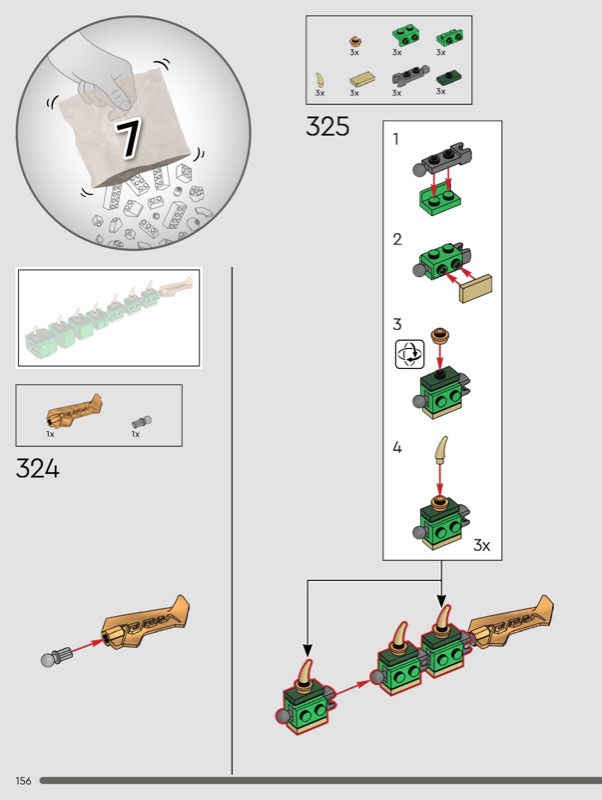 7

1x
1x

324

3x
3x
3x
3x
3x
3x
3x

325

1

2

3

4

3x

156