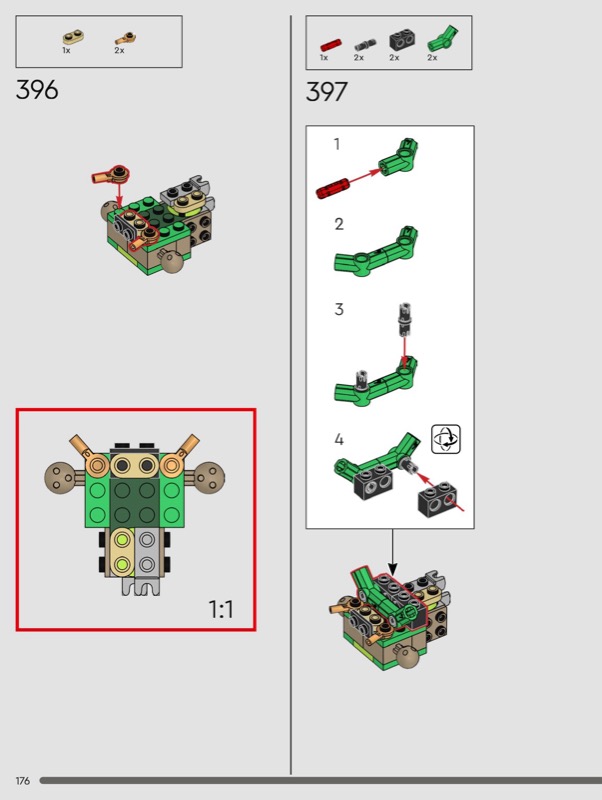 1x 2x

396

1:1

1x 2x 2x 2x

397

1

2

3

4

176