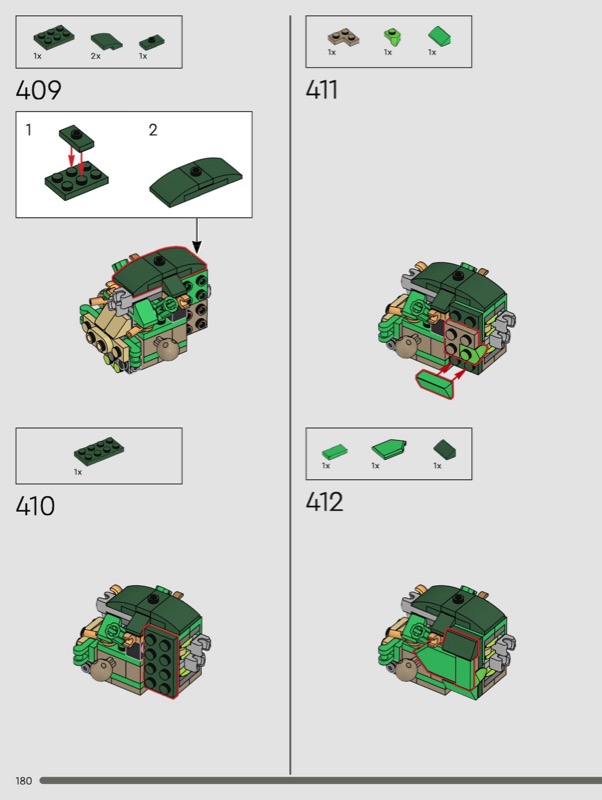 1x 2x 1x

409

1 2

1x

410

1x 1x 1x

411

1x 1x 1x

412

180