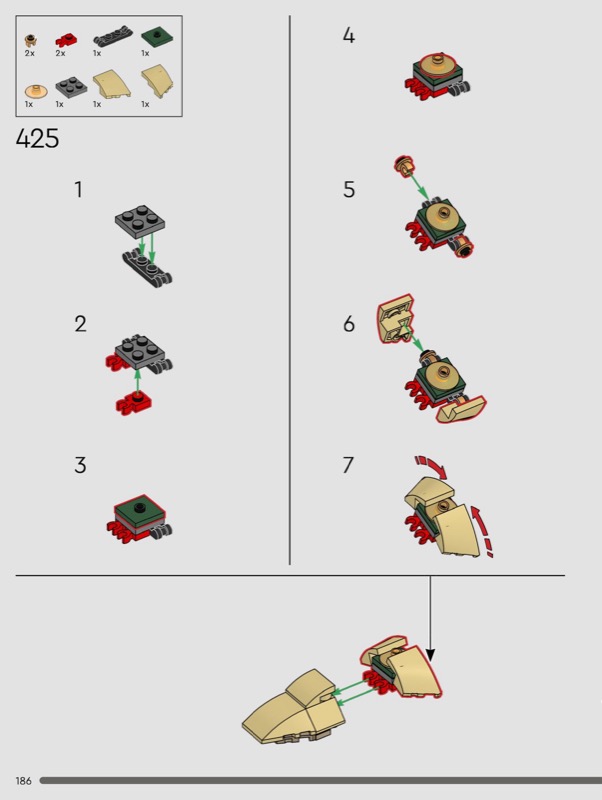 2x 2x 1x 1x
1x 1x 1x 1x

425

1

2

3

4

5

6

7

186