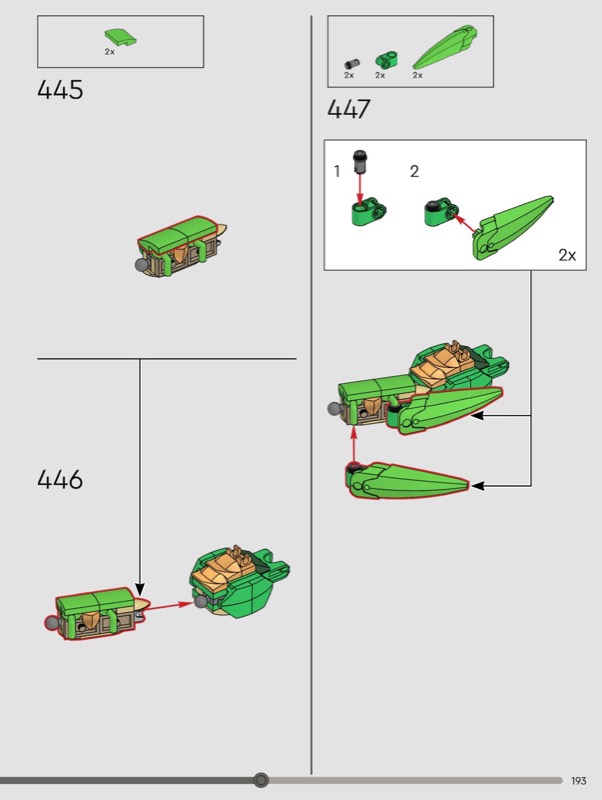 2x

445

446

2x 2x 2x

447

1 2

2x

193