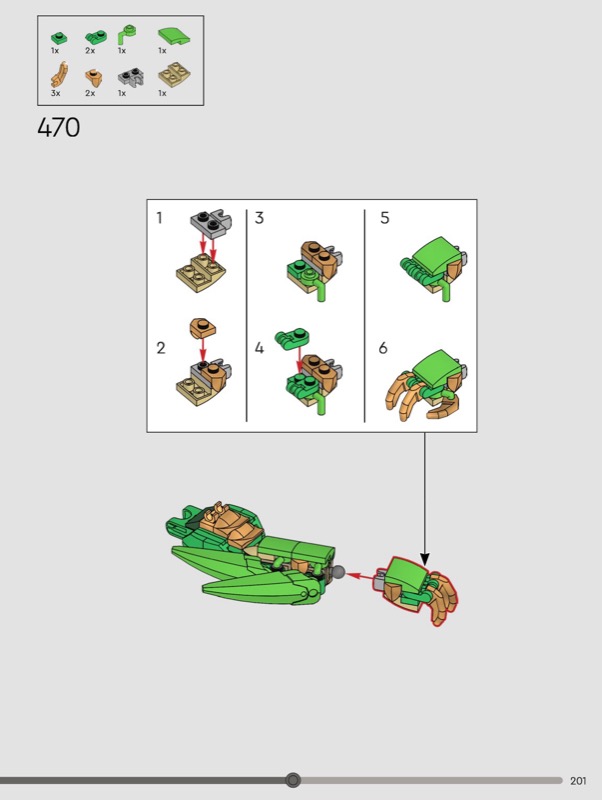 1x 2x 1x 1x
3x 2x 1x 1x

470

1
2
3
4
5
6

201