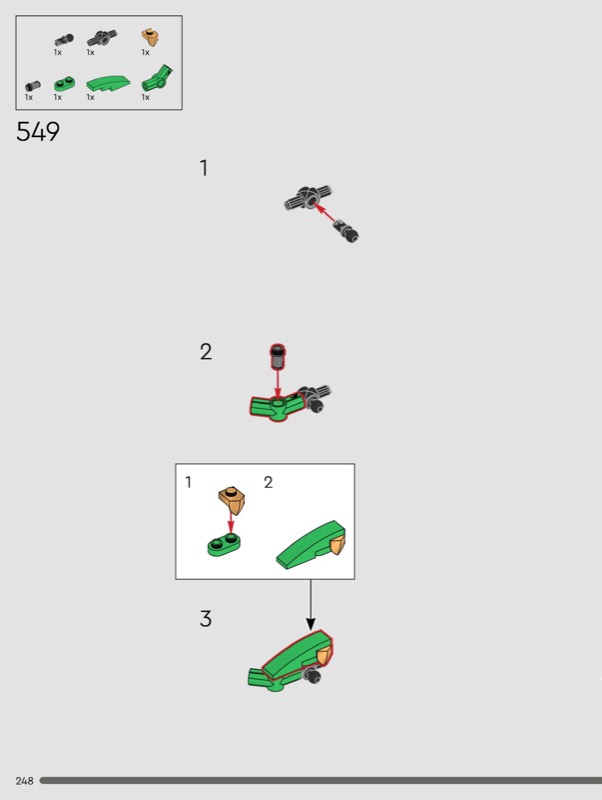 1x 1x 1x
1x 1x 1x 1x

549

1

2

1 2

3

248