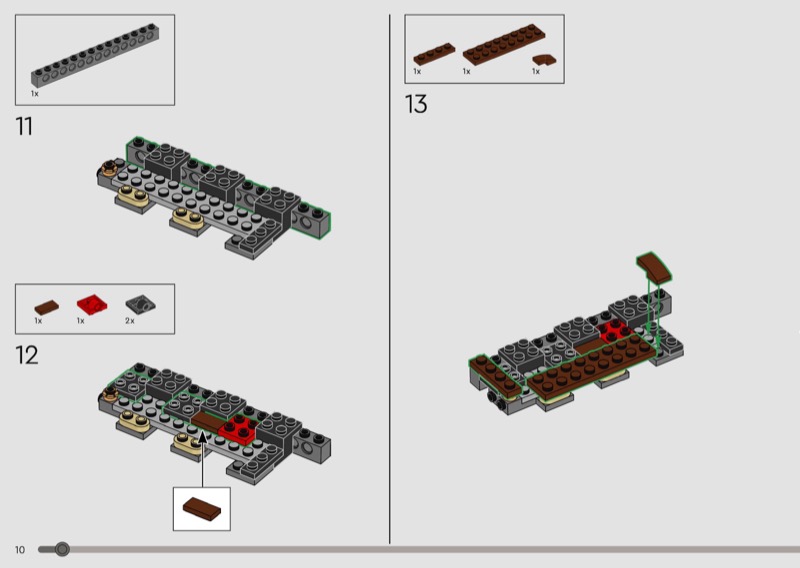 1x

11

1x 1x 2x

12

1x 1x 1x

13

10