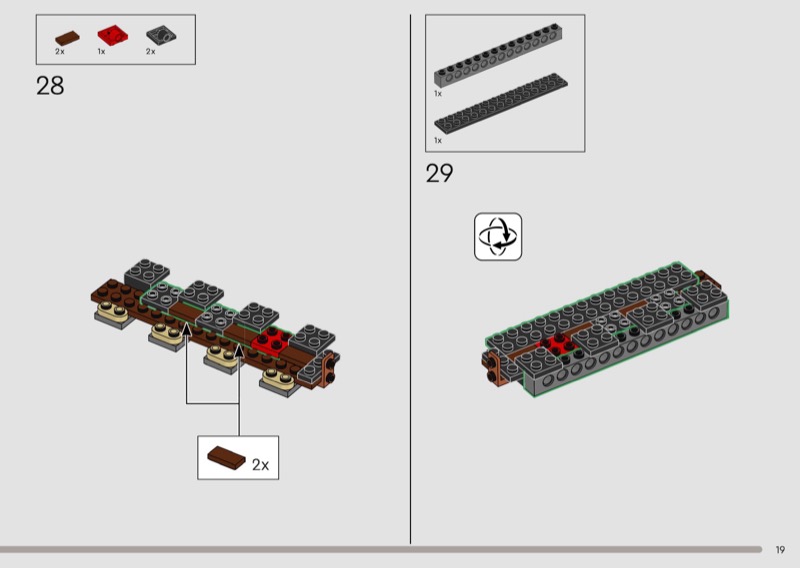 2x 1x 2x

28

2x

1x

1x

29

19