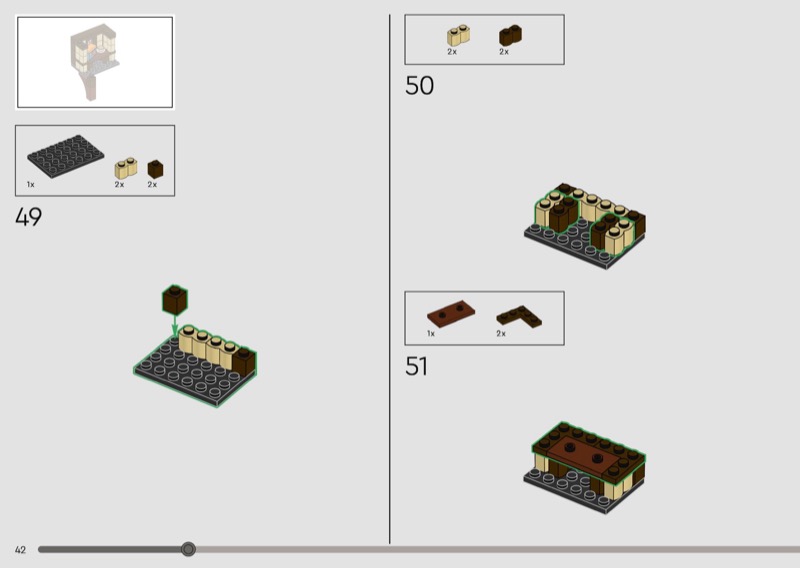 1x 2x 2x

49

2x 2x

50

1x 2x

51

42