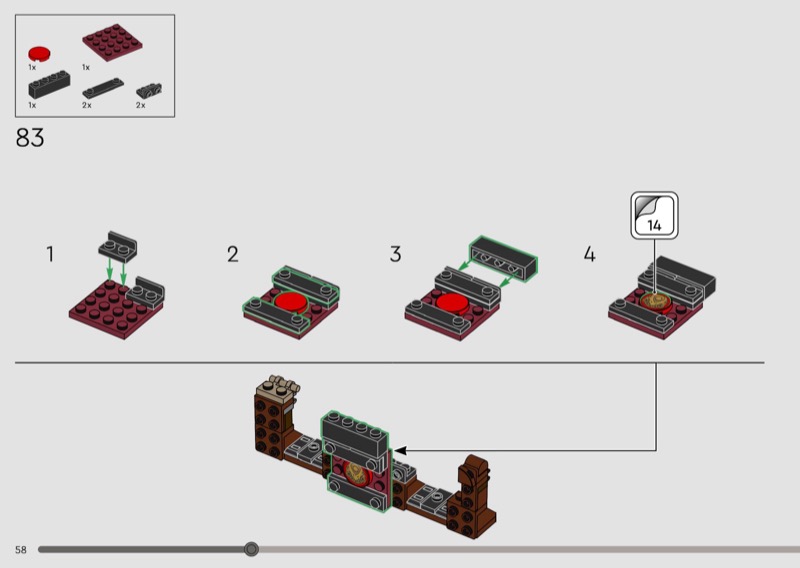 1x
1x
1x
2x
2x
83
1
2
3
4
14
58