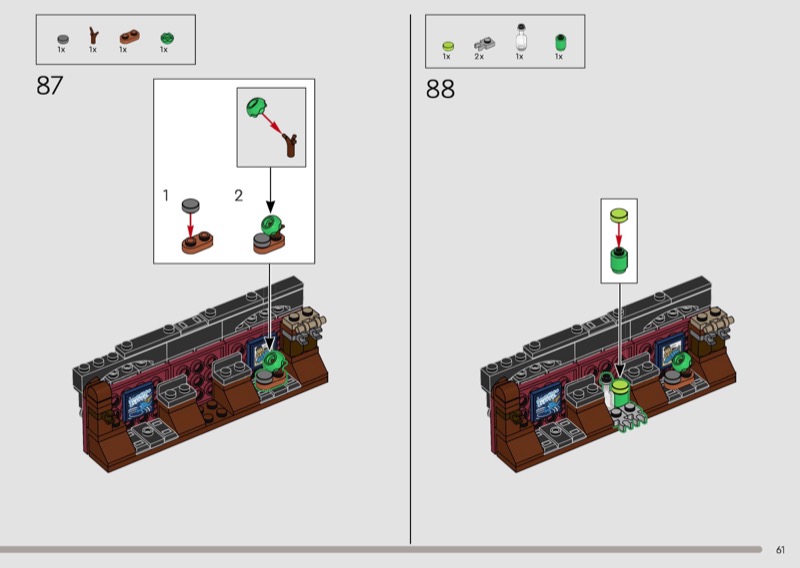 1x 1x 1x 1x

87

1

2

1x 2x 1x 1x

88

61