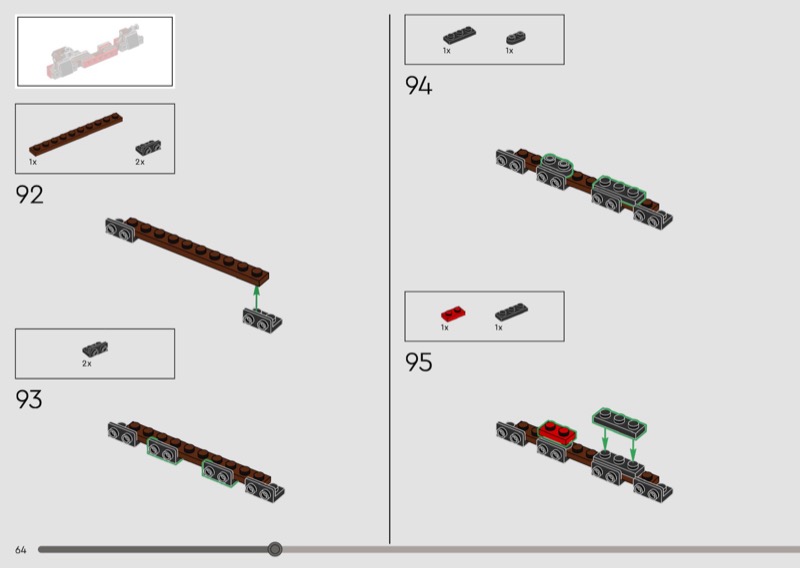 1x

2x

92

2x

93

1x

1x

94

1x

1x

95

64