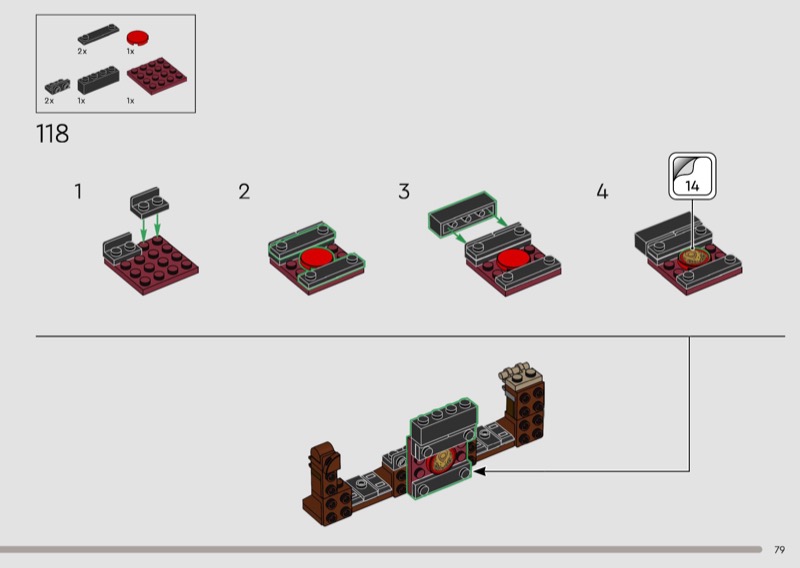 2x
1x
2x
1x
1x

118

1
2
3
4
14

79