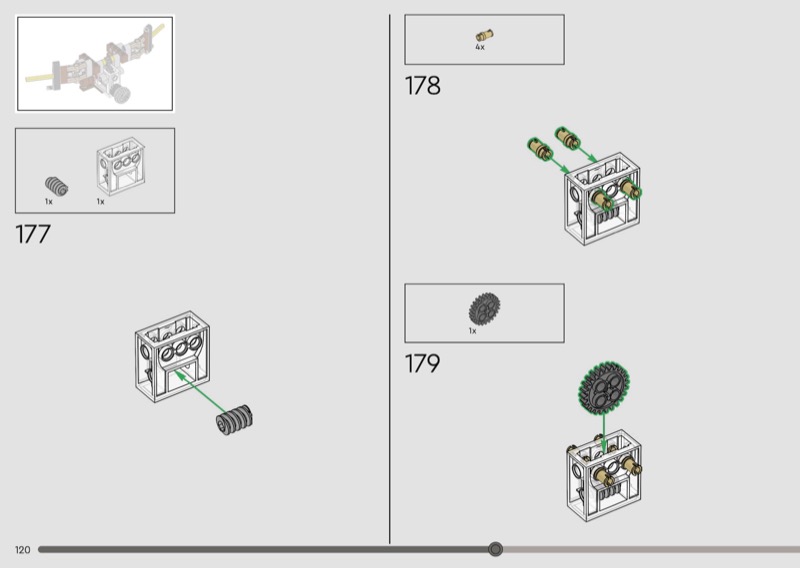 1x
1x
177

4x
178

1x
179

120