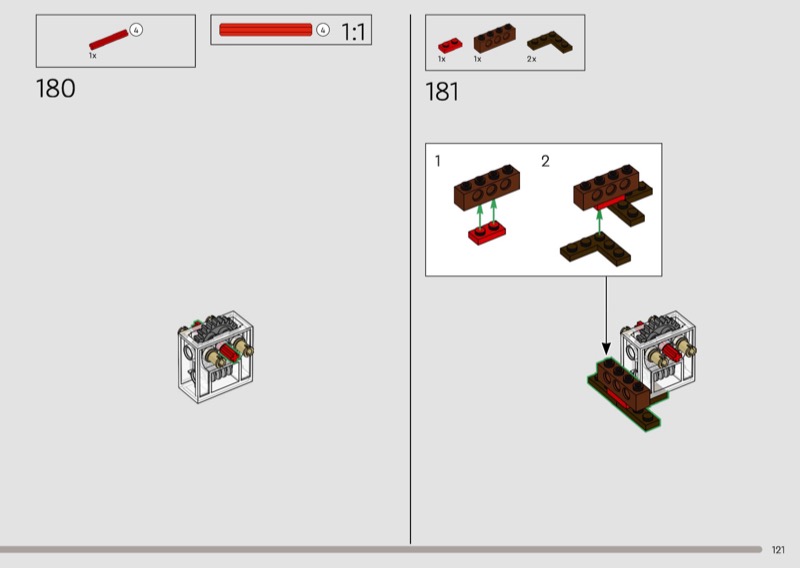 4
1x

4 1:1

180

1x 1x 2x

181

1 2

121