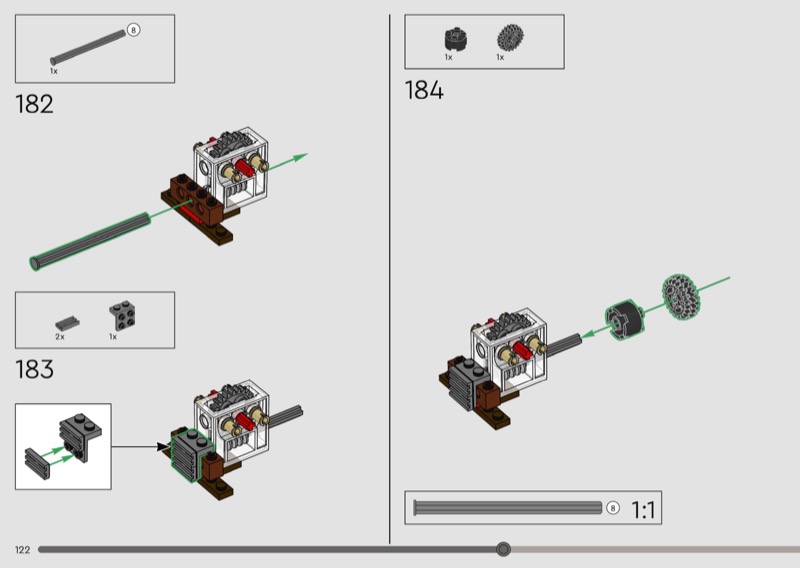 8
1x

182

2x
1x

183

1x
1x

184

8
1:1

122