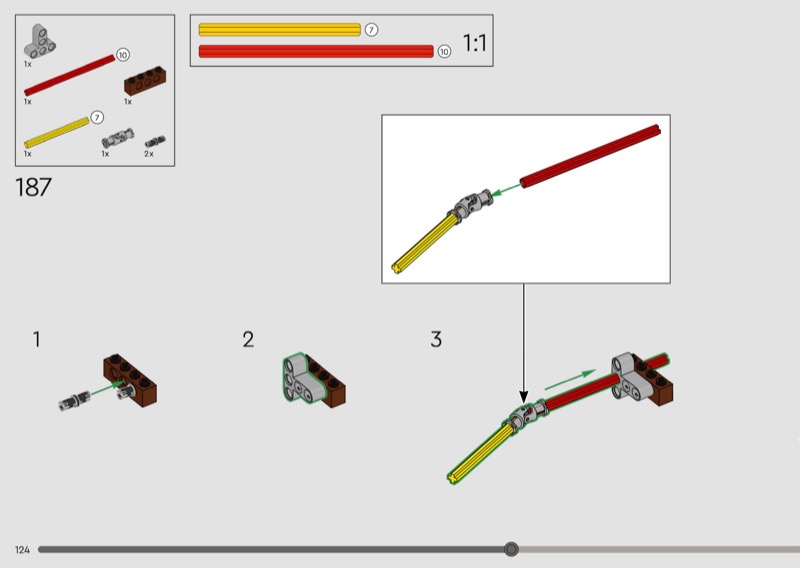 1x

10

1x

1x

7

1x

1x

2x

7

10

1:1

187

1

2

3

124