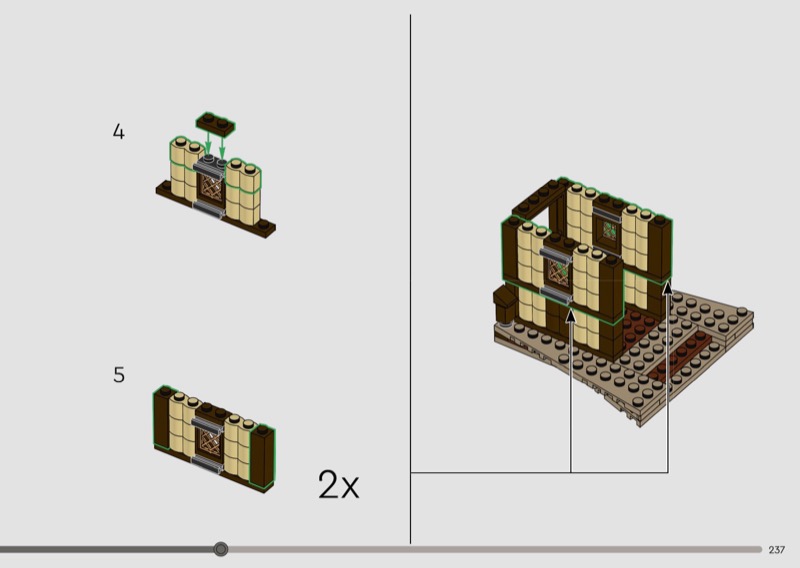 4

5

2x

237