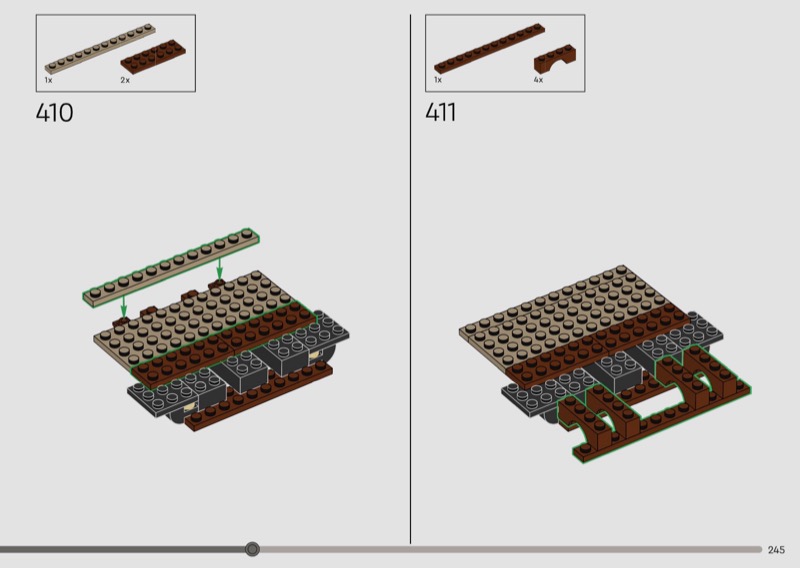 1x
2x

410

1x
4x

411

245