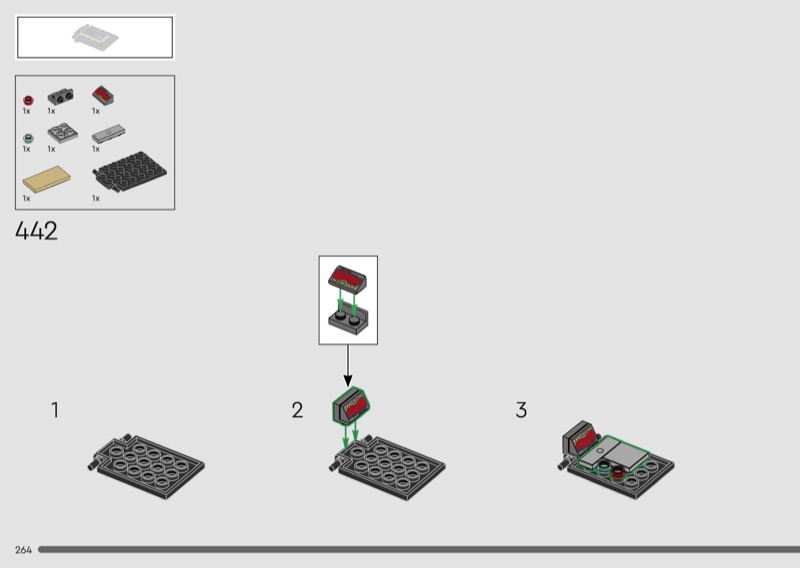 1x 1x 1x
1x 1x 1x
1x 1x

442

1

2

3

264